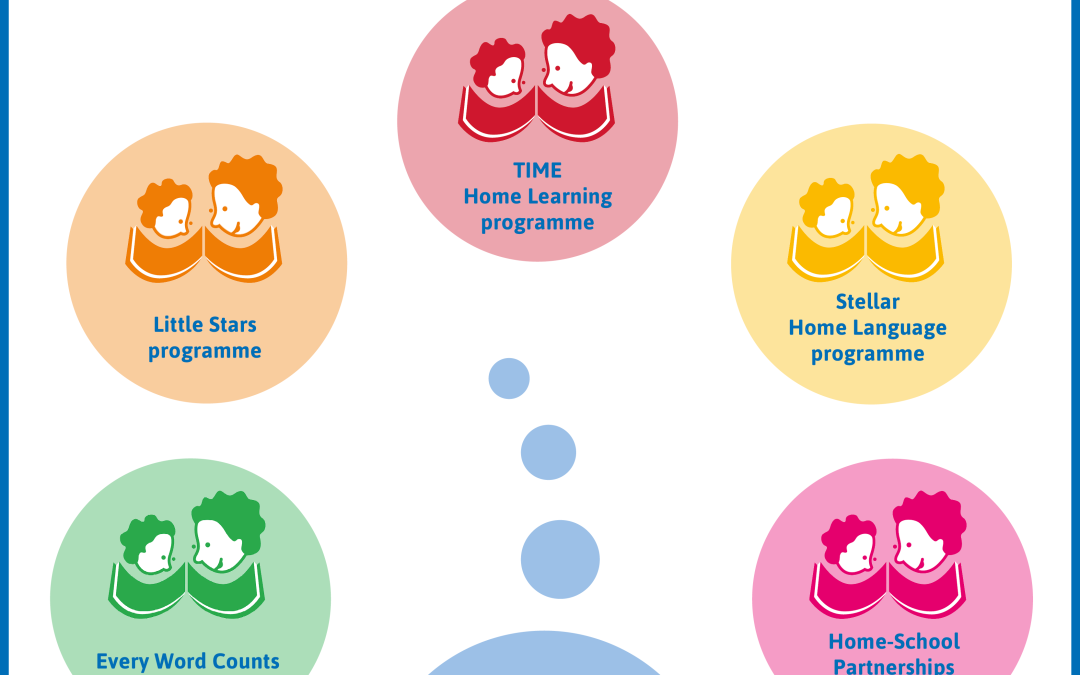 TIME
Home Learning
programme

Little Stars
programme

Stellar
Home Language
programme

Every Word Counts

Home-School
Partnerships