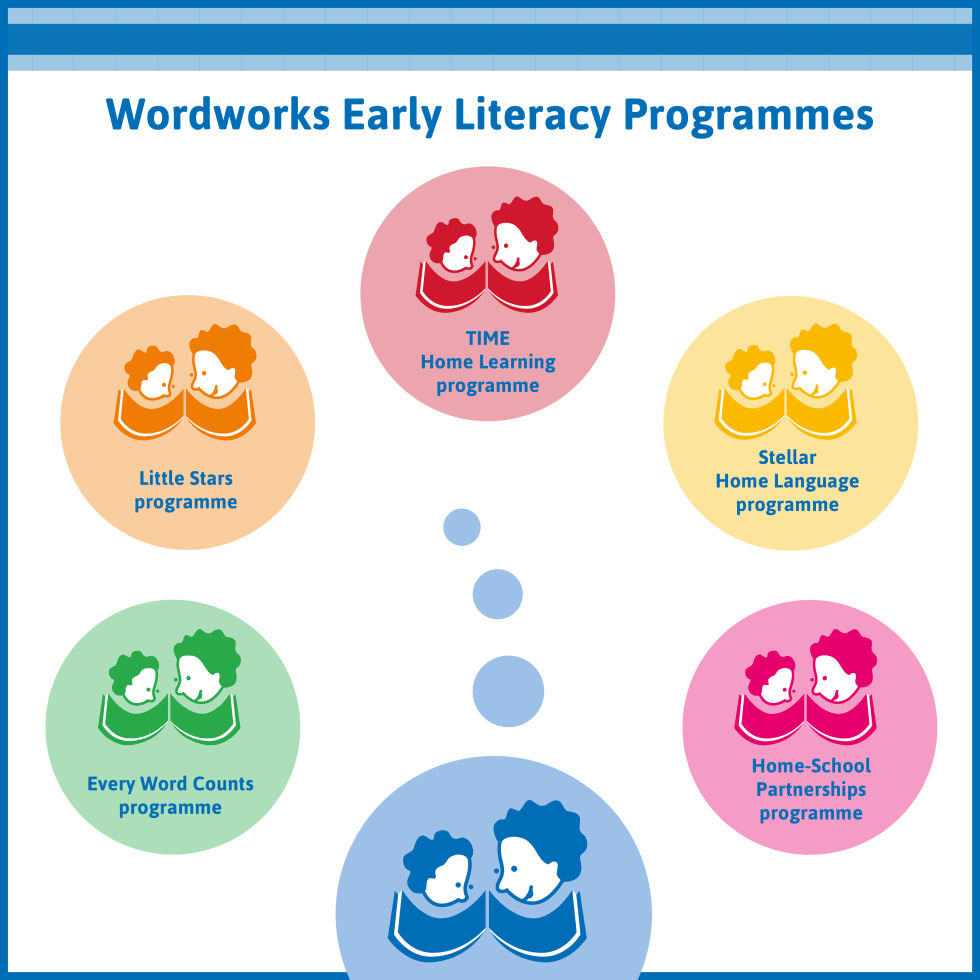 Wordworks Early Literacy Programmes

TIME
Home Learning
programme

Little Stars
programme

Stellar
Home Language
programme

Every Word Counts
programme

Home-School
Partnerships
programme